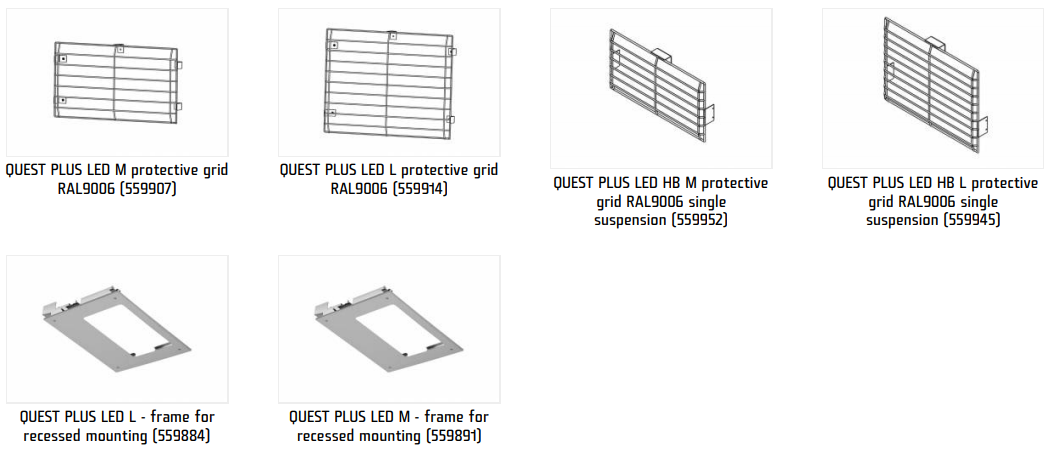 QUEST PLUS LED M protective grid RAL9006 (559907)

QUEST PLUS LED L protective grid RAL9006 (559914)

QUEST PLUS LED HB M protective grid RAL9006 single suspension (559952)

QUEST PLUS LED HB L protective grid RAL9006 single suspension (559945)

QUEST PLUS LED L - frame for recessed mounting (559884)

QUEST PLUS LED M - frame for recessed mounting (559891)